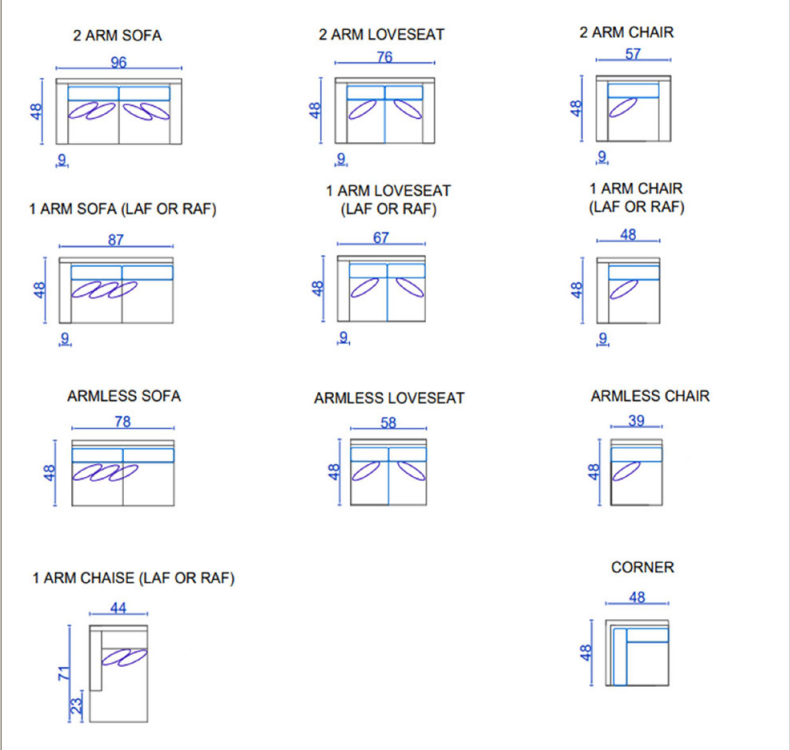 2 ARM SOFA
96
48
9

2 ARM LOVESEAT
76
48
9

2 ARM CHAIR
57
48
9

1 ARM SOFA (LAF OR RAF)
87
48
9

1 ARM LOVESEAT (LAF OR RAF)
67
48
9

1 ARM CHAIR (LAF OR RAF)
48
48
9

ARMLESS SOFA
78
48

ARMLESS LOVESEAT
58
48

ARMLESS CHAIR
39
48

1 ARM CHAISE (LAF OR RAF)
44
71
23

CORNER
48
48