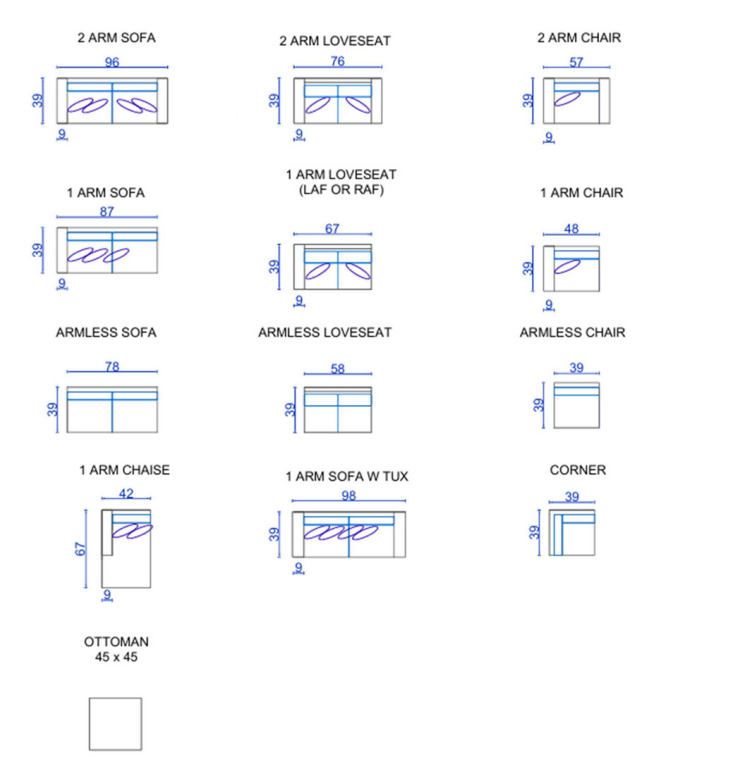 2 ARM SOFA
96
39
9

2 ARM LOVESEAT
76
39
9

2 ARM CHAIR
57
39
9

1 ARM SOFA
87
39
9

1 ARM LOVESEAT
(LAF OR RAF)
67
39
9

1 ARM CHAIR
48
39
9

ARMLESS SOFA
78
39

ARMLESS LOVESEAT
58
39

ARMLESS CHAIR
39
39

1 ARM CHAISE
42
67
9

1 ARM SOFA W TUX
98
39
9

CORNER
39
39

OTTOMAN
45 x 45