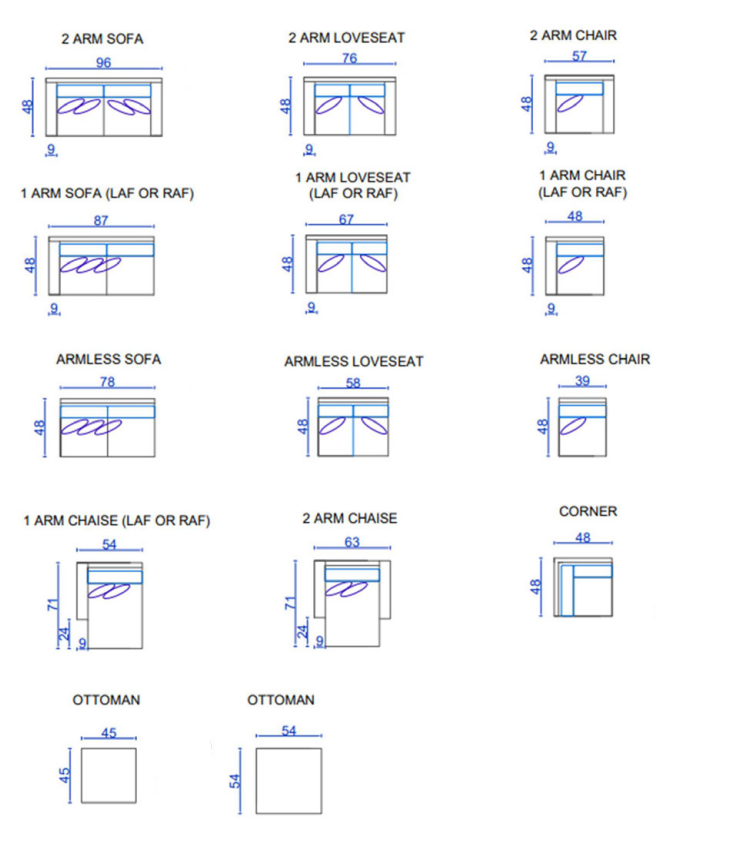 2 ARM SOFA
96
48
9

2 ARM LOVESEAT
76
48
9

2 ARM CHAIR
57
48
9

1 ARM SOFA (LAF OR RAF)
87
48
9

1 ARM LOVESEAT (LAF OR RAF)
67
48
9

1 ARM CHAIR (LAF OR RAF)
48
48
9

ARMLESS SOFA
78
48

ARMLESS LOVESEAT
58
48

ARMLESS CHAIR
39
48

1 ARM CHAISE (LAF OR RAF)
54
71
24
9

2 ARM CHAISE
63
71
24
9

CORNER
48
48

OTTOMAN
45
45

OTTOMAN
54
54